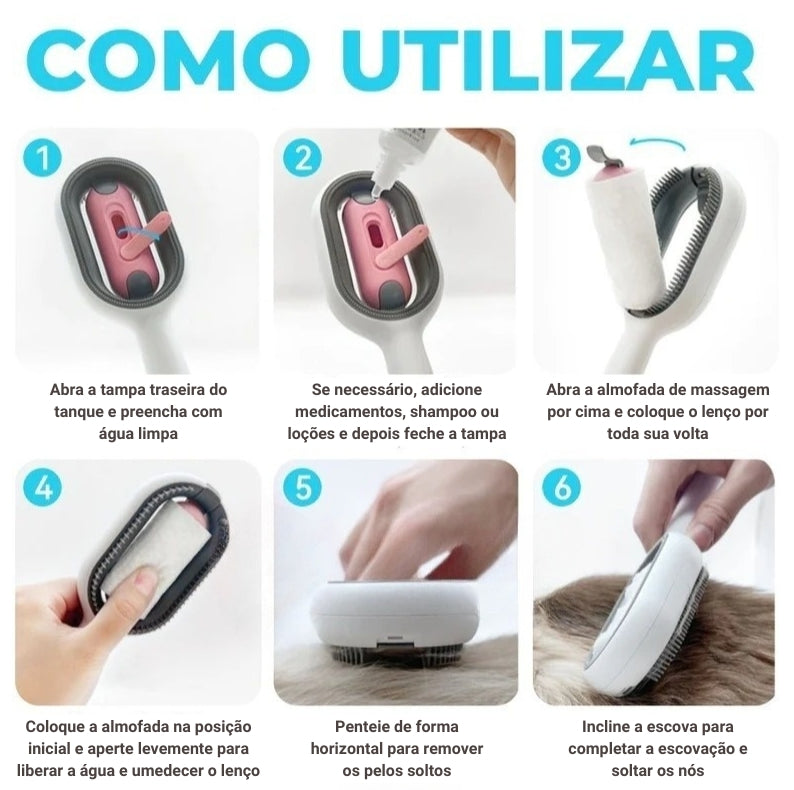 COMO UTILIZAR

1

Abra a tampa traseira do tanque e preencha com água limpa

2

Se necessário, adicione medicamentos, shampoo ou loções e depois feche a tampa

3

Abra a almofada de massagem por cima e coloque o lenço por toda sua volta

4

Coloque a almofada na posição inicial e aperte levemente para liberar a água e umedecer o lenço

5

Penteie de forma horizontal para remover os pelos soltos

6

Incline a escova para completar a escovação e soltar os nós