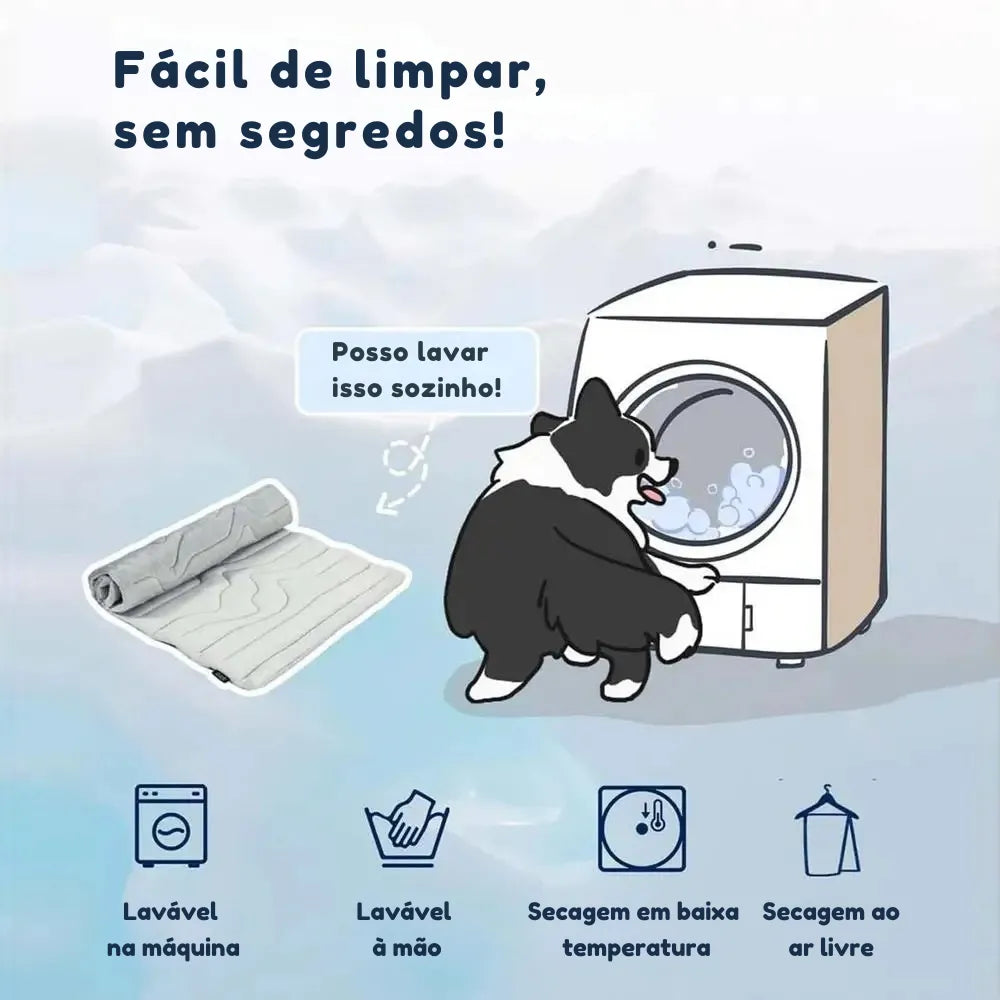 Fácil de limpar, sem segredos!

Posso lavar isso sozinho!

Lavável na máquina

Lavável à mão

Secagem em baixa temperatura

Secagem ao ar livre